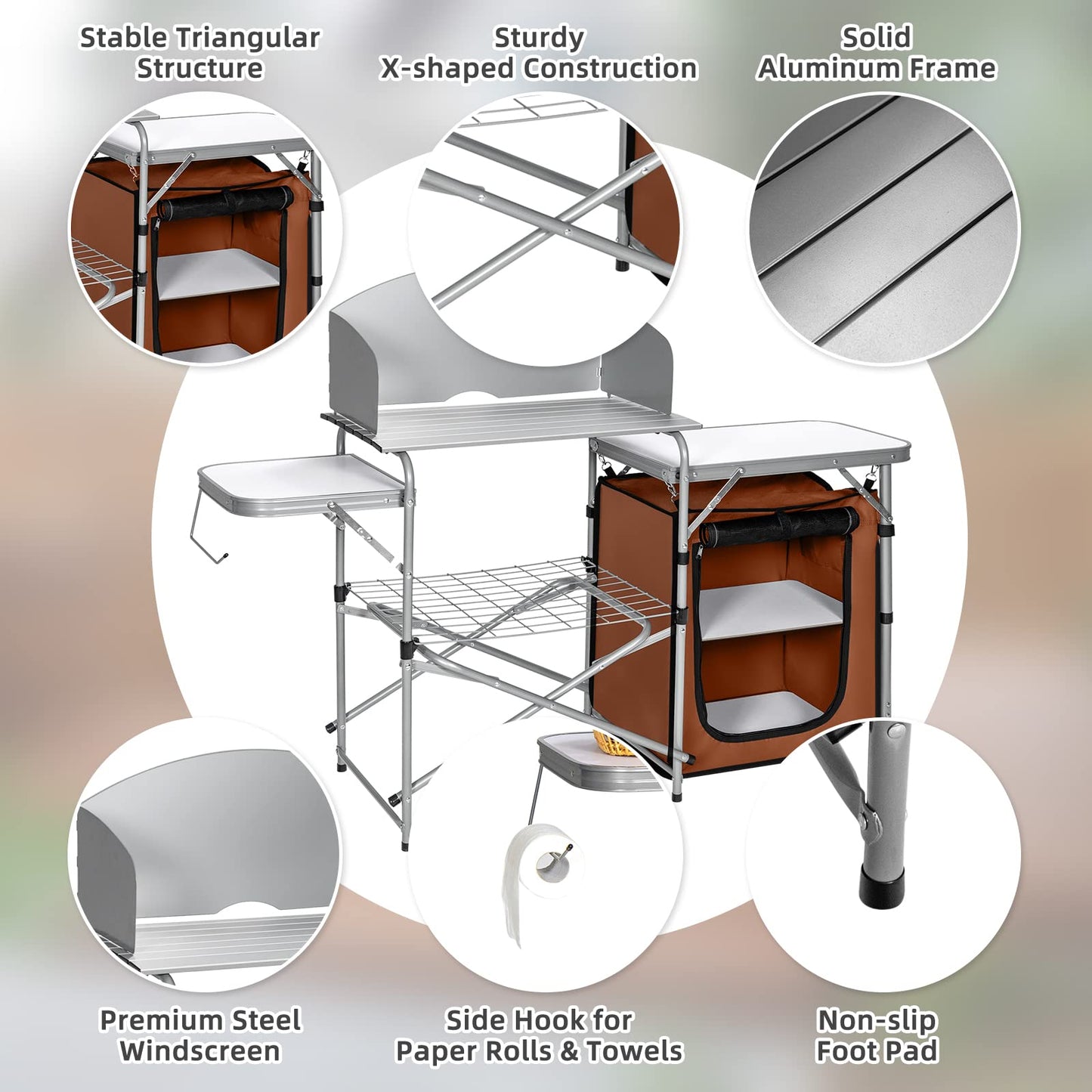 Stable Triangular Structure

Sturdy X-shaped Construction

Solid Aluminum Frame

Premium Steel Windscreen

Side Hook for Paper Rolls & Towels

Non-slip Foot Pad