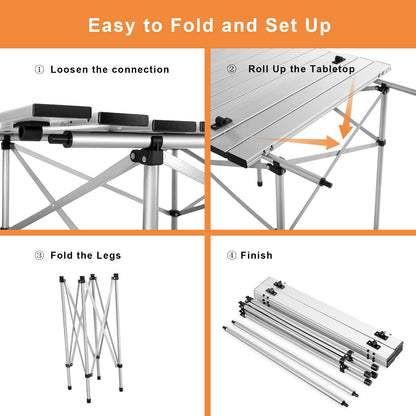 Easy to Fold and Set Up

① Loosen the connection

② Roll Up the Tabletop

③ Fold the Legs

④ Finish