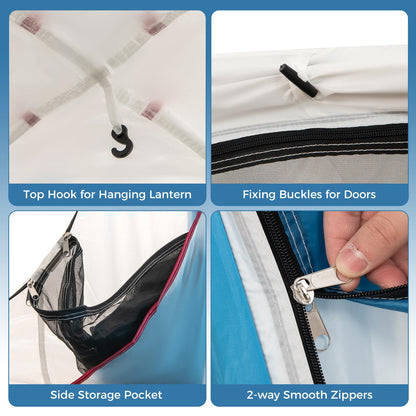 Top Hook for Hanging Lantern

Fixing Buckles for Doors

Side Storage Pocket

2-way Smooth Zippers