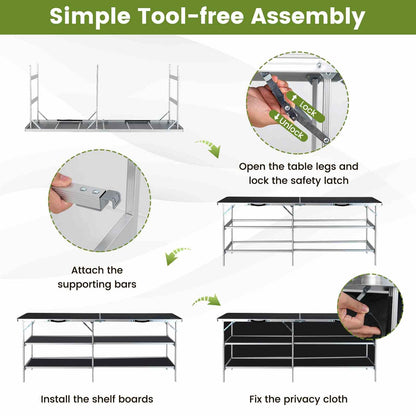 Simple Tool-free Assembly

Lock
Unlock

Open the table legs and lock the safety latch

Attach the supporting bars

Install the shelf boards

Fix the privacy cloth